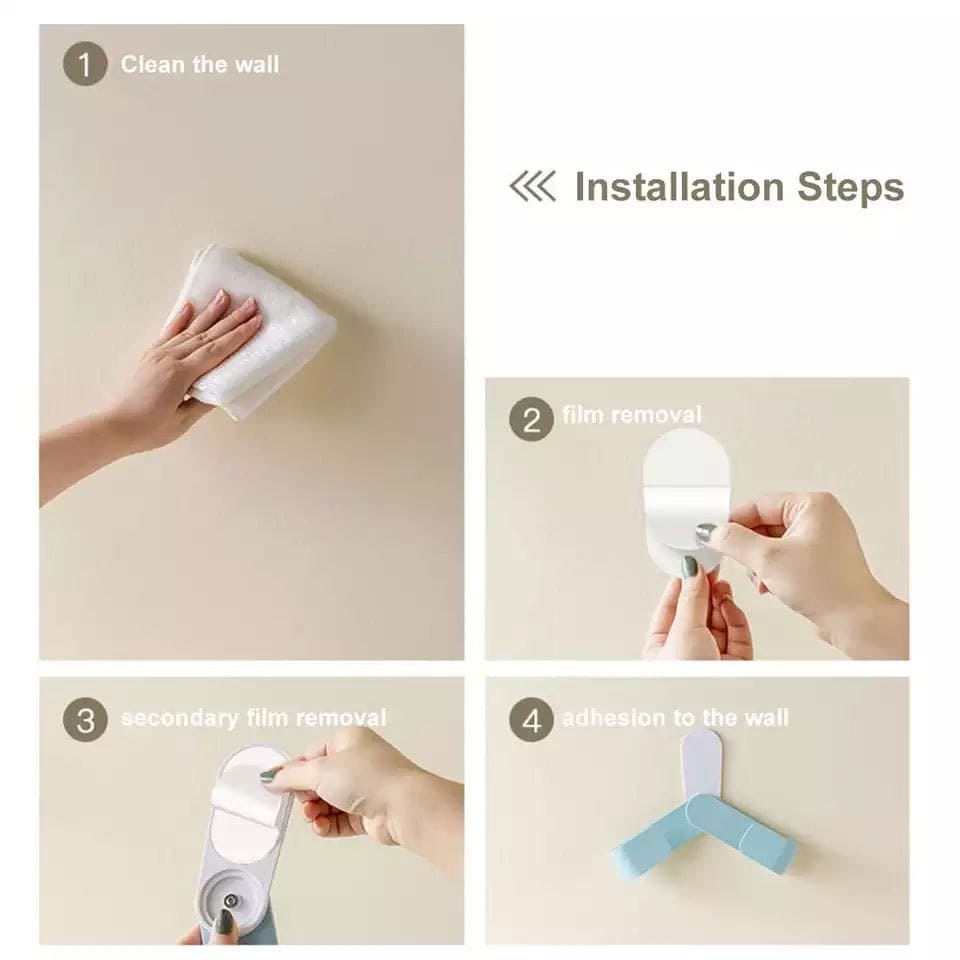 1 Clean the wall

Installation Steps

2 film removal

3 secondary film removal

4 adhesion to the wall